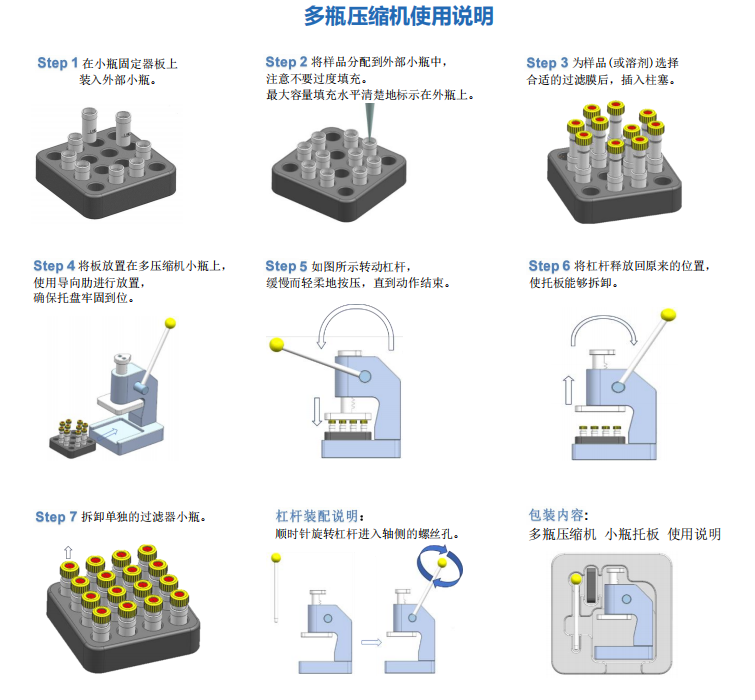 多瓶压缩机使用说明

Step 1 在小瓶固定器板上装入外部小瓶。

Step 2 将样品分配到外部小瓶中，注意不要过度填充。最大容量填充水平清楚地标示在外瓶上。

Step 3 为样品(或溶剂)选择合适的过滤膜后，插入柱塞。

Step 4 将板放置在多压缩机小瓶上，使用导向肋进行放置，确保托盘牢固到位。

Step 5 如图所示转动杠杆，缓慢而轻柔地按压，直到动作结束。

Step 6 将杠杆释放回原来的位置，使托板能够拆卸。

Step 7 拆卸单独的过滤器小瓶。

杠杆装配说明：
顺时针旋转杠杆进入轴侧的螺丝孔。

包装内容：
多瓶压缩机 小瓶托板 使用说明